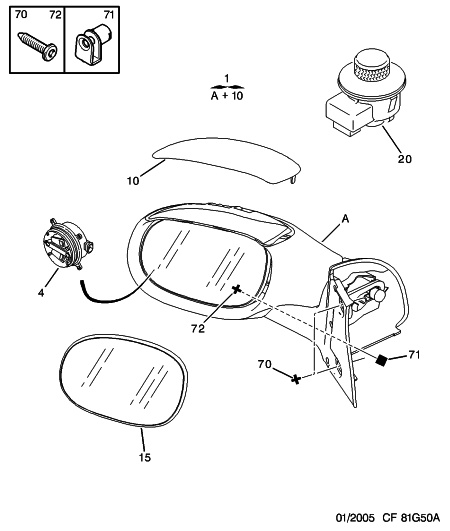 70 72 71

1
A + 10

20

10

A

4

72

71

70

15

01/2005 CF 81G50A