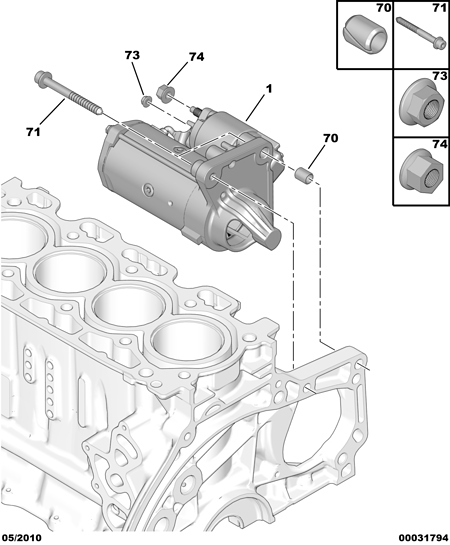 70
71
73
74
73
74
1
71
70
05/2010
00031794