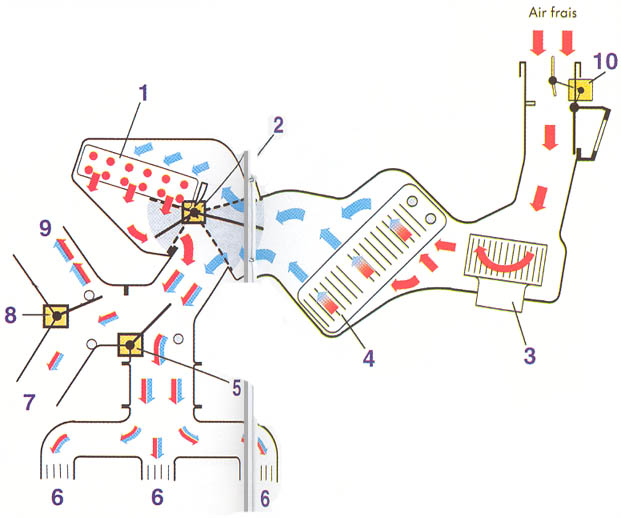 Air frais

10

1

2

9

8

7

5

4

3

6

6

6