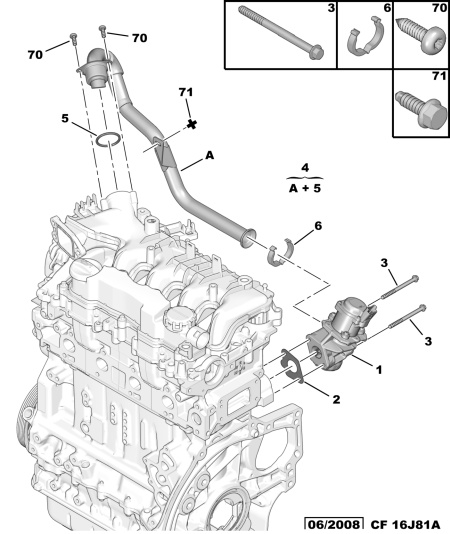 3
6
70
71

70
70
71
5
A
4
A + 5
6
3
3
1
2

06/2008 CF 16J81A